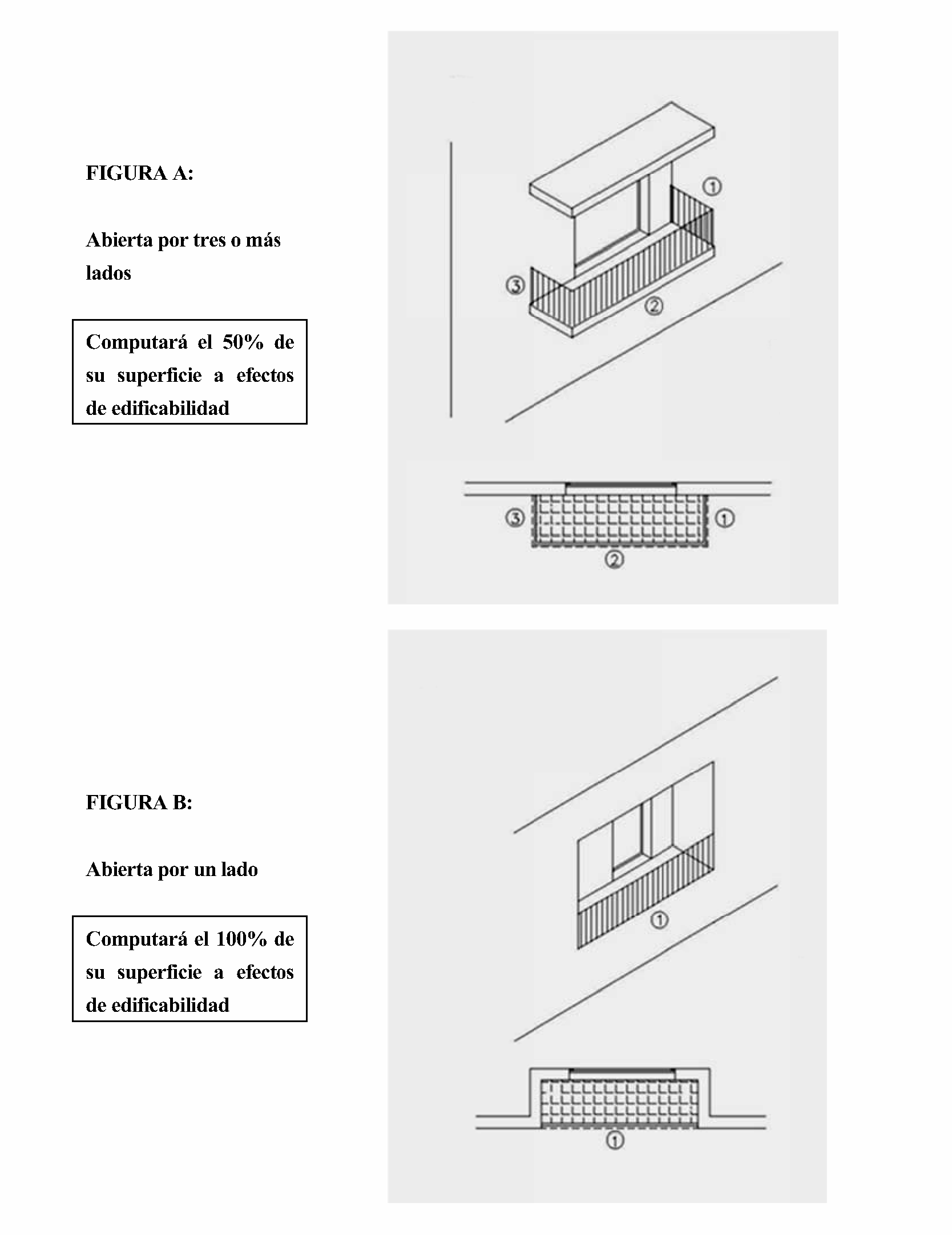 FIGURA A:

Abierta por tres o más lados

Computará el 50% de su superficie a efectos de edificabilidad

①
③
②

③
①
②

FIGURA B:

Abierta por un lado

Computará el 100% de su superficie a efectos de edificabilidad

①

①