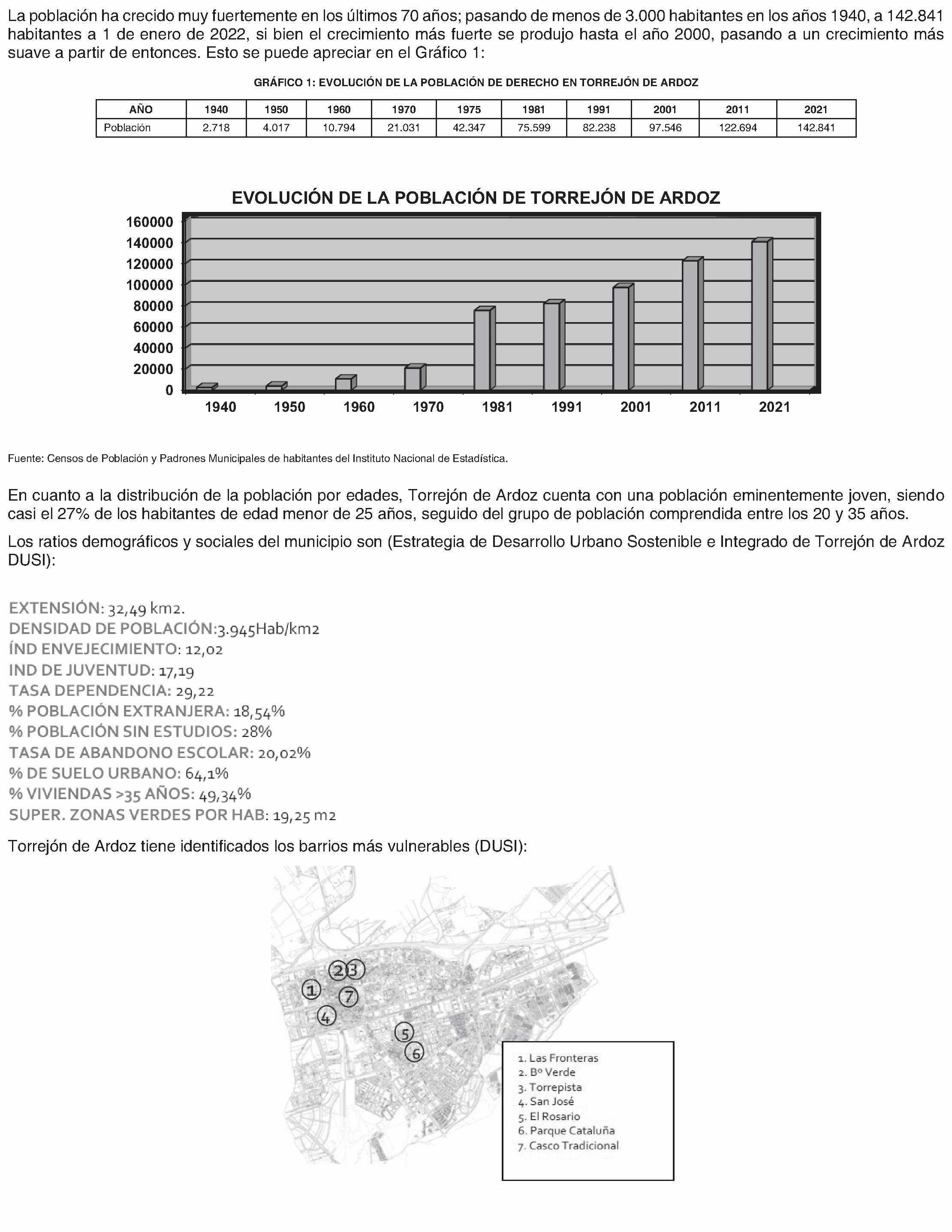 La población ha crecido muy fuertemente en los últimos 70 años; pasando de menos de 3.000 habitantes en los años 1940, a 142.841 habitantes a 1 de enero de 2022, si bien el crecimiento más fuerte se produjo hasta el año 2000, pasando a un crecimiento más suave a partir de entonces. Esto se puede apreciar en el Gráfico 1:

GRÁFICO 1: EVOLUCIÓN DE LA POBLACIÓN DE DERECHO EN TORREJÓN DE ARDOZ

| AÑO | 1940 | 1950 | 1960 | 1970 | 1975 | 1981 | 1991 | 2001 | 2011 | 2021 |
|---|---|---|---|---|---|---|---|---|---|---|
| Población | 2.718 | 4.017 | 10.794 | 21.031 | 42.347 | 75.599 | 82.238 | 97.546 | 122.694 | 142.841 |

EVOLUCIÓN DE LA POBLACIÓN DE TORREJÓN DE ARDOZ

160000
140000
120000
100000
80000
60000
40000
20000
0

1940 1950 1960 1970 1981 1991 2001 2011 2021

Fuente: Censos de Población y Padrones Municipales de habitantes del Instituto Nacional de Estadística.

En cuanto a la distribución de la población por edades, Torrejón de Ardoz cuenta con una población eminentemente joven, siendo casi el 27% de los habitantes de edad menor de 25 años, seguido del grupo de población comprendida entre los 20 y 35 años.

Los ratios demográficos y sociales del municipio son (Estrategia de Desarrollo Urbano Sostenible e Integrado de Torrejón de Ardoz DUSI):

EXTENSIÓN: 32,49 km2.
DENSIDAD DE POBLACIÓN:3.945Hab/km2
ÍND ENVEJECIMIENTO: 12,02
IND DE JUVENTUD: 17,19
TASA DEPENDENCIA: 29,22
% POBLACIÓN EXTRANJERA: 18,54%
% POBLACIÓN SIN ESTUDIOS: 28%
TASA DE ABANDONO ESCOLAR: 20,02%
% DE SUELO URBANO: 64,1%
% VIVIENDAS >35 AÑOS: 49,34%
SUPER. ZONAS VERDES POR HAB: 19,25 m2

Torrejón de Ardoz tiene identificados los barrios más vulnerables (DUSI):

2 3
1 7
4
5
6

1. Las Fronteras
2. Bº Verde
3. Torrepista
4. San José
5. El Rosario
6. Parque Cataluña
7. Casco Tradicional